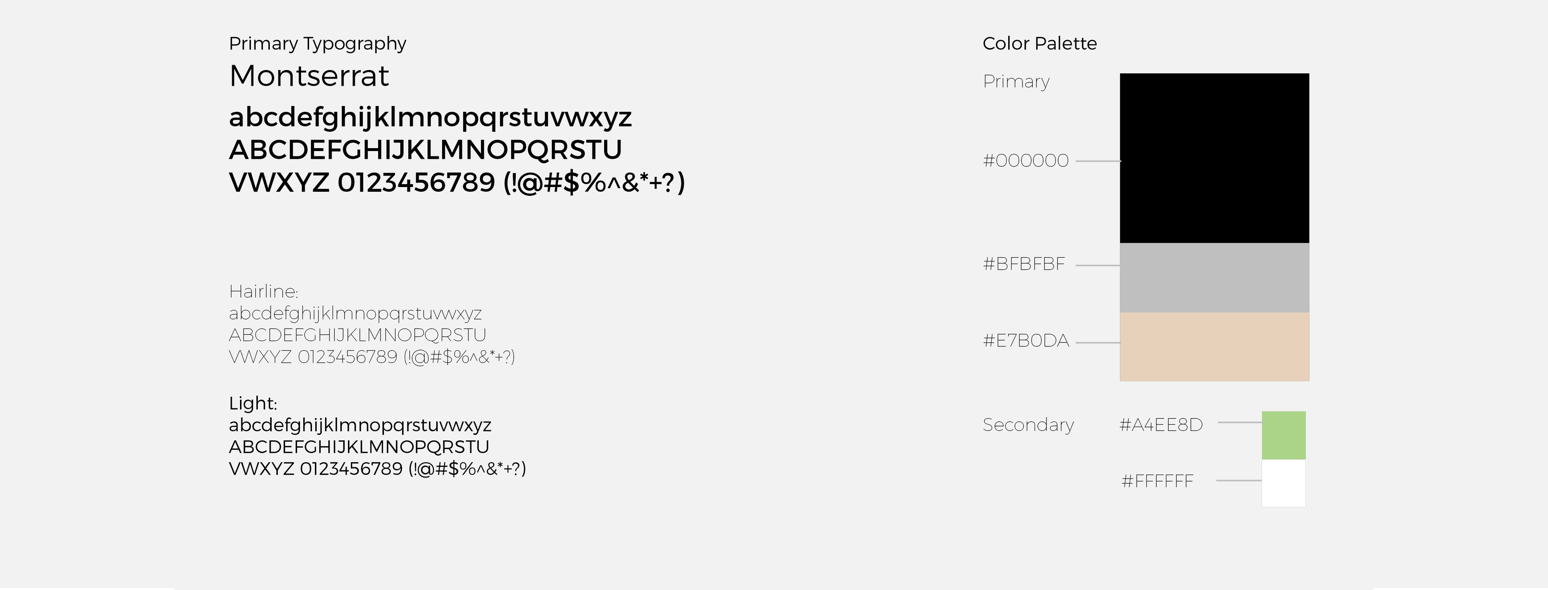 Primary Typography

Montserrat

abcdefghijklmnopqrstuvwxyz
ABCDEFGHIJKLMNOPQRSTU
VWXYZ 0123456789 (!@#$%^&*+?)

Hairline:
abcdefghijklmnopqrstuvwxyz
ABCDEFGHIJKLMNOPQRSTU
VWXYZ 0123456789 (!@#$%^&*+?)

Light:
abcdefghijklmnopqrstuvwxyz
ABCDEFGHIJKLMNOPQRSTU
VWXYZ 0123456789 (!@#$%^&*+?)

Color Palette

Primary

#000000

#BFBFBF

#E7B0DA

Secondary

#A4EE8D

#FFFFFF